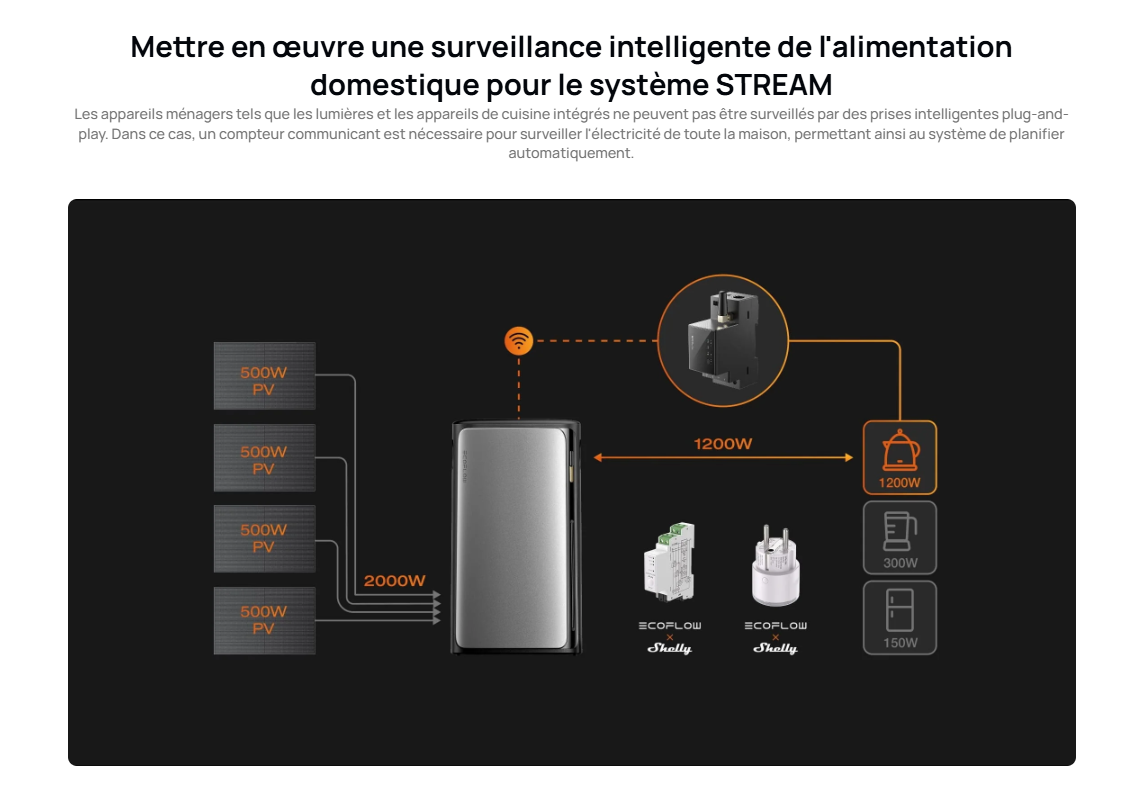 Mettre en œuvre une surveillance intelligente de l'alimentation domestique pour le système STREAM

Les appareils ménagers tels que les lumières et les appareils de cuisine intégrés ne peuvent pas être surveillés par des prises intelligentes plug-and-play. Dans ce cas, un compteur communicant est nécessaire pour surveiller l'électricité de toute la maison, permettant ainsi au système de planifier automatiquement.

500W PV

500W PV

500W PV

500W PV

2000W

1200W

1200W

300W

150W

ECOFLOW × Shelly

ECOFLOW × Shelly